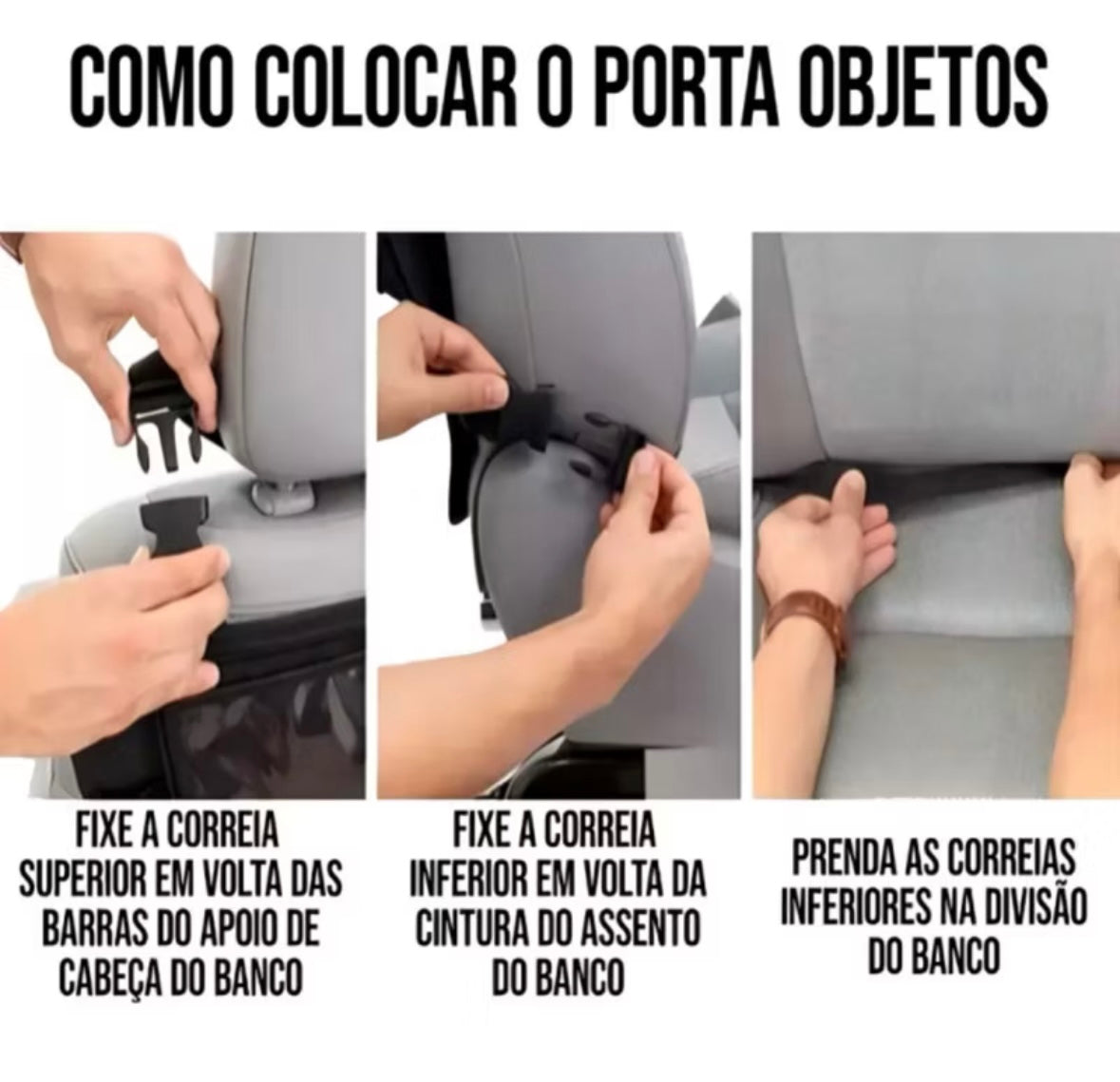 COMO COLOCAR O PORTA OBJETOS

FIXE A CORREIA SUPERIOR EM VOLTA DAS BARRAS DO APOIO DE CABEÇA DO BANCO

FIXE A CORREIA INFERIOR EM VOLTA DA CINTURA DO ASSENTO DO BANCO

PRENDA AS CORREIAS INFERIORES NA DIVISÃO DO BANCO